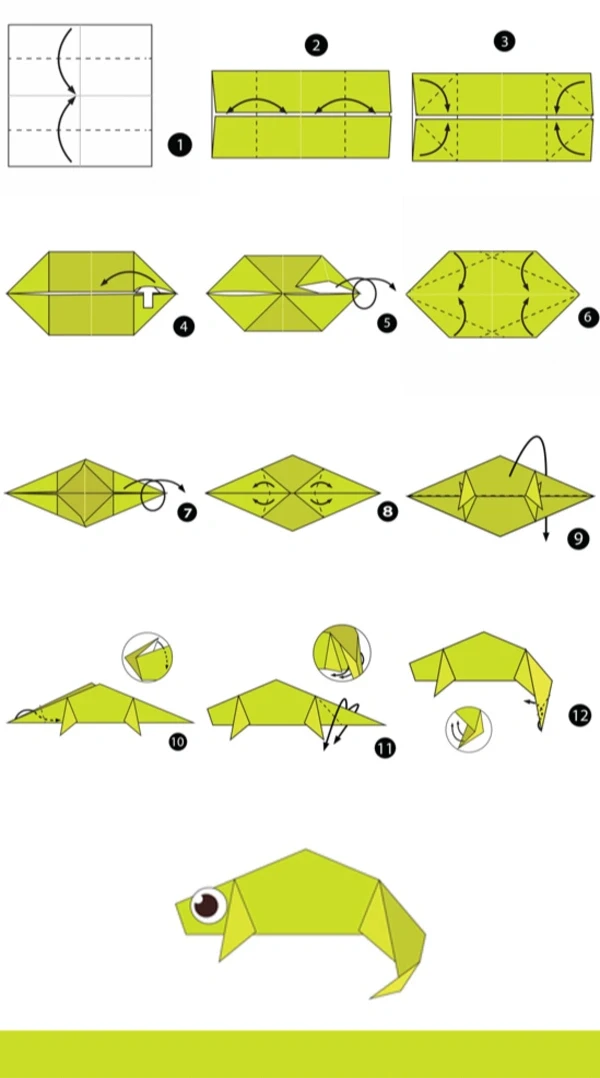 1
2
3
4
5
6
7
8
9
10
11
12