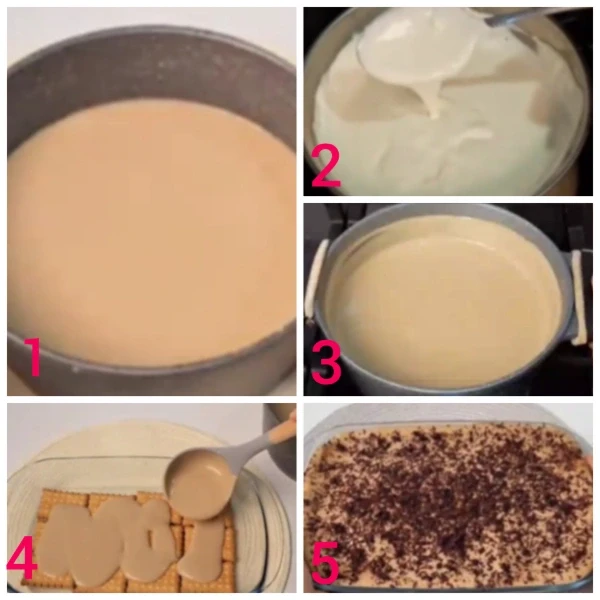 1

2

3

4

5