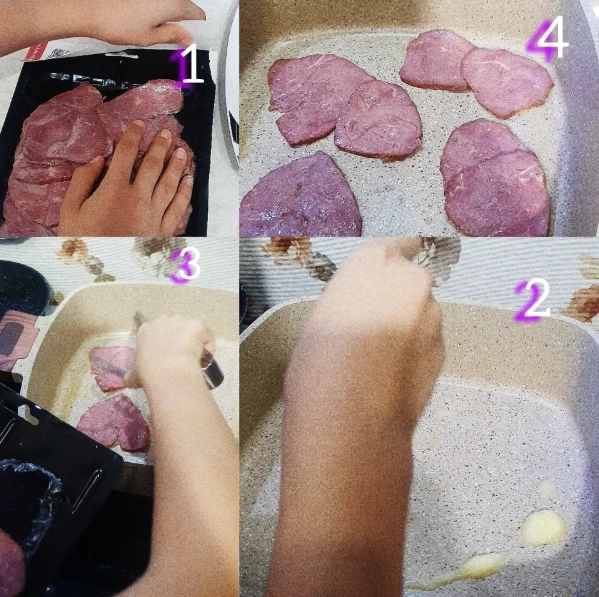 1

4

3

2