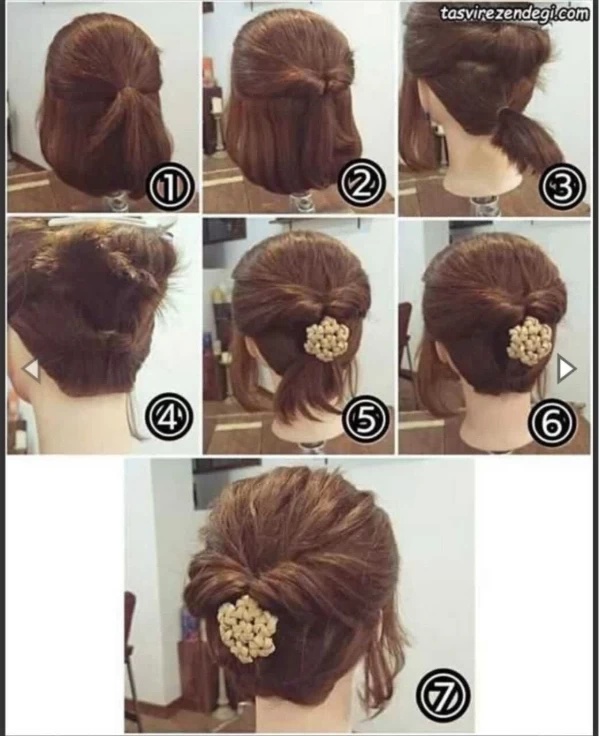 tasvirezendegi.com

①

②

③

④

⑤

⑥

⑦