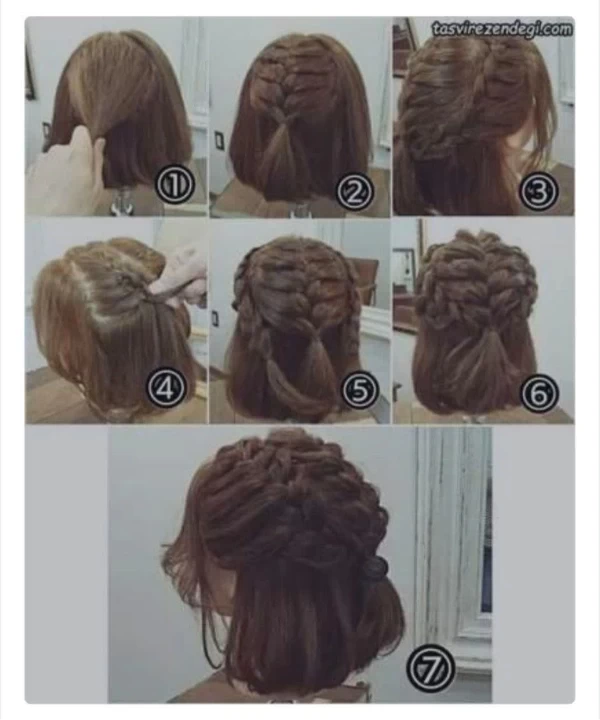 tasvirezendegi.com

①

②

③

④

⑤

⑥

⑦