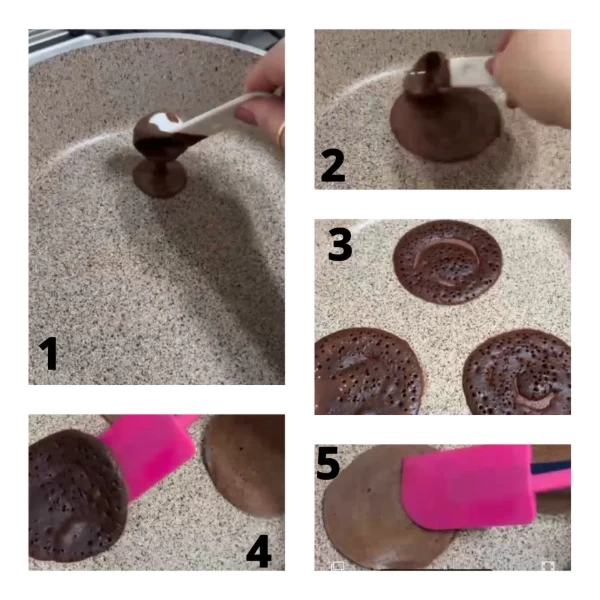 1

2

3

4

5