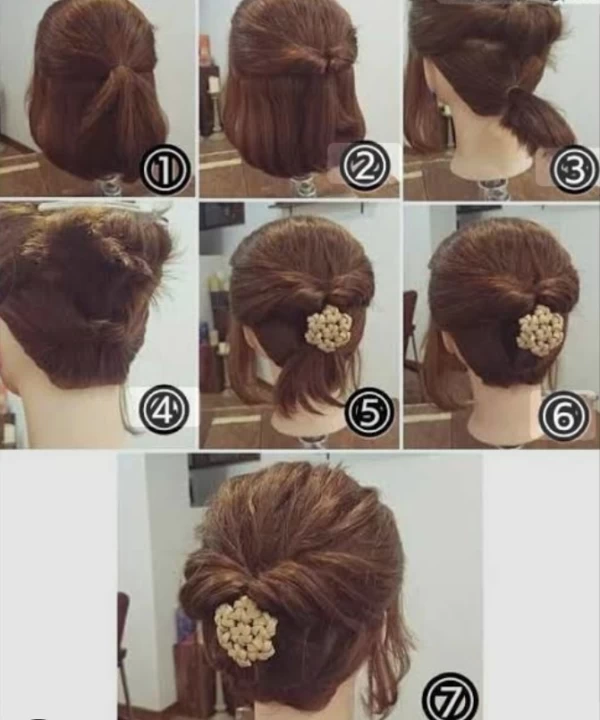 ①
②
③
④
⑤
⑥
⑦