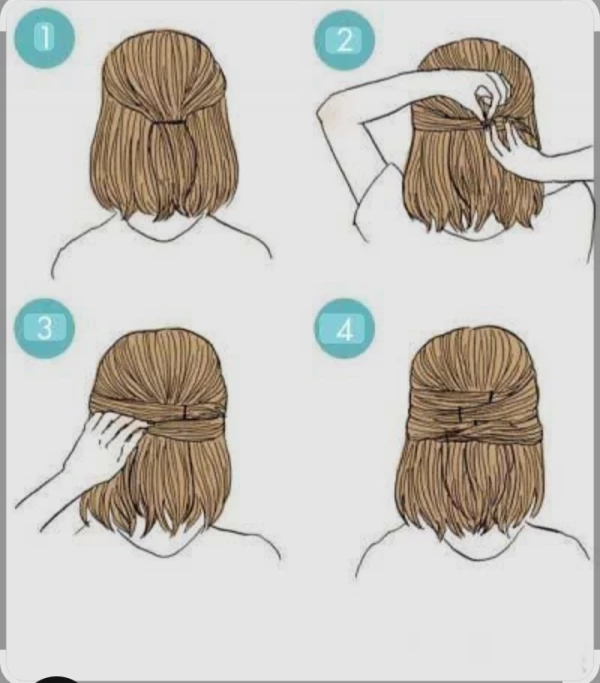 1

2

3

4