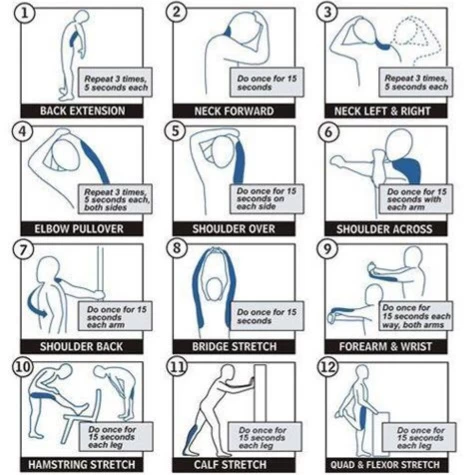 1
Repeat 3 times, 5 seconds each
BACK EXTENSION

2
Do once for 15 seconds
NECK FORWARD

3
Repeat 3 times, 5 seconds each
NECK LEFT & RIGHT

4
Repeat 3 times, 5 seconds each, both sides
ELBOW PULLOVER

5
Do once for 15 seconds on each side
SHOULDER OVER

6
Do once for 15 seconds with each arm
SHOULDER ACROSS

7
Do once for 15 seconds each arm
SHOULDER BACK

8
Do once for 15 seconds
BRIDGE STRETCH

9
Do once for 15 seconds each way, both arms
FOREARM & WRIST

10
Do once for 15 seconds each leg
HAMSTRING STRETCH

11
Do once for 15 seconds each leg
CALF STRETCH

12
Do once for 15 seconds each leg
QUAD & FLEXOR STRETCH