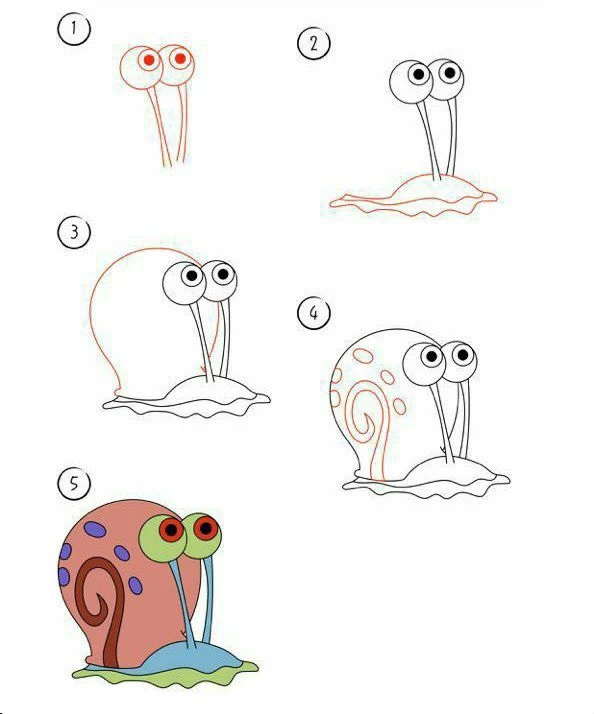 1

2

3

4

5