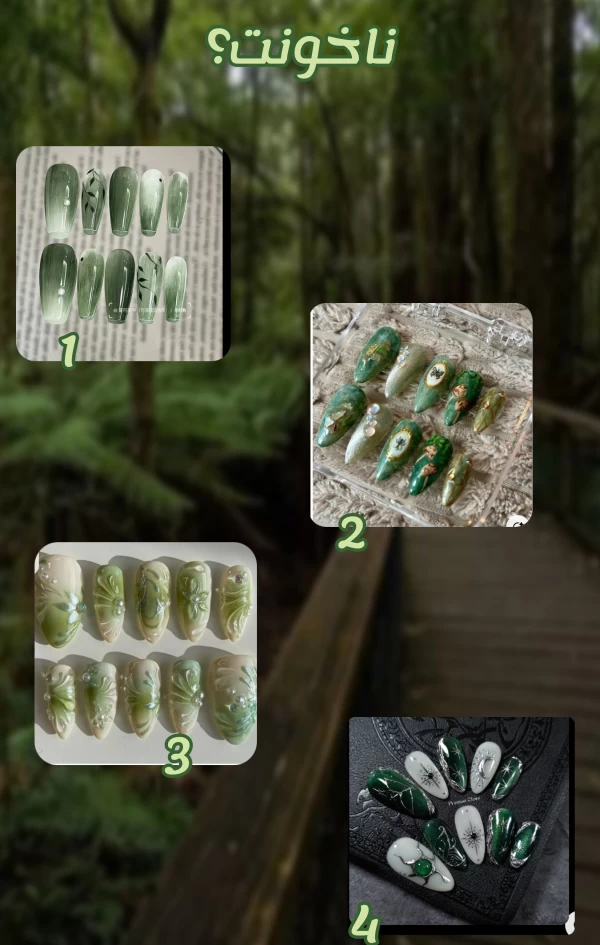 ناخونت؟

1

2

3

4