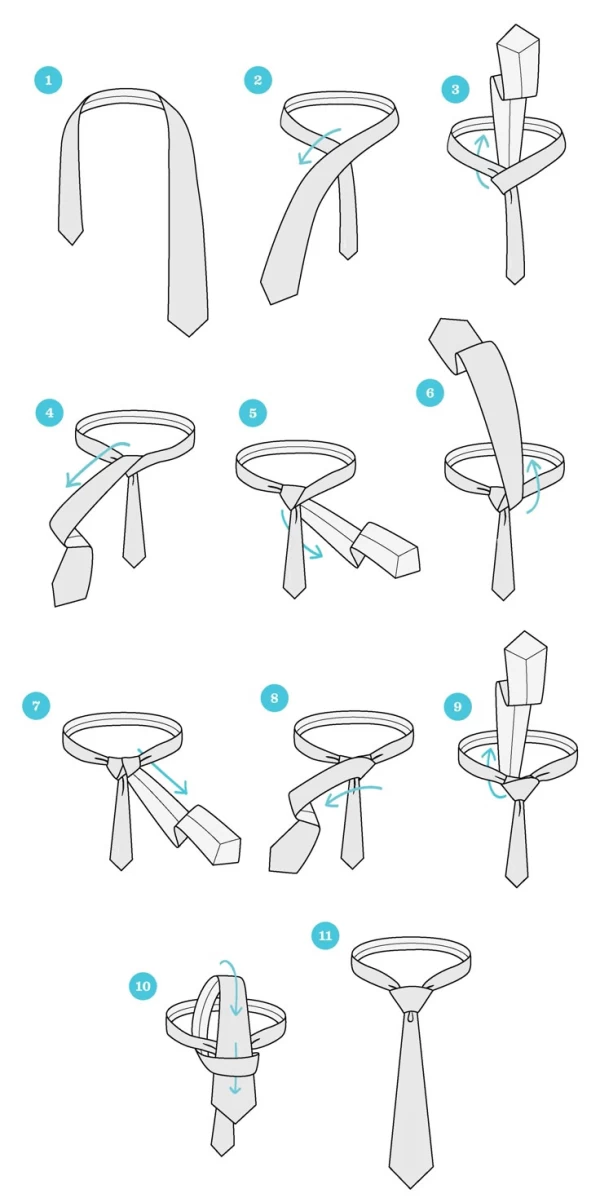 1
2
3
4
5
6
7
8
9
10
11