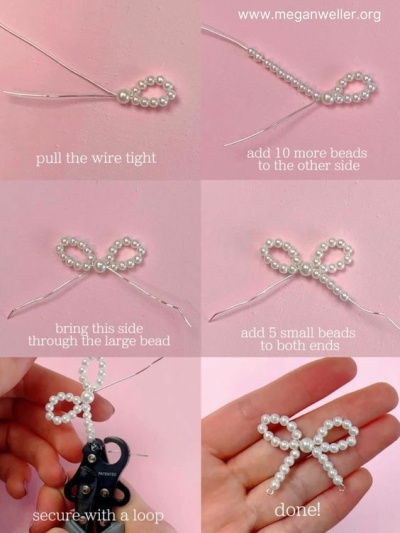 www.meganweller.org

pull the wire tight

add 10 more beads to the other side

bring this side through the large bead

add 5 small beads to both ends

PATENTED

secure with a loop

done!