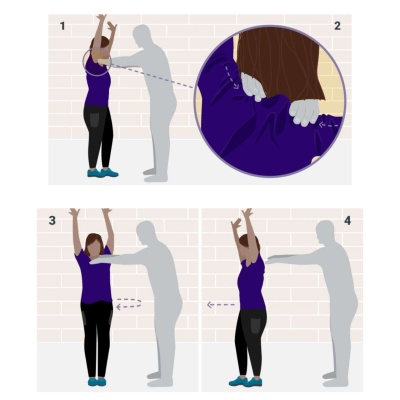 1
2
3
4