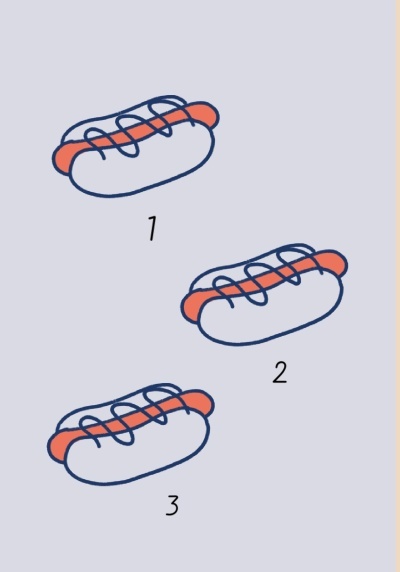 1

2

3