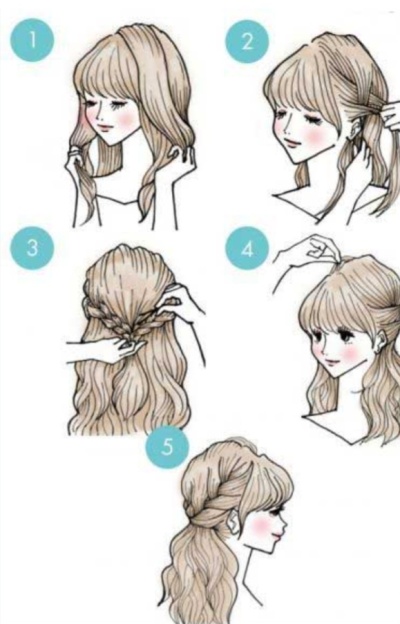 1

2

3

4

5