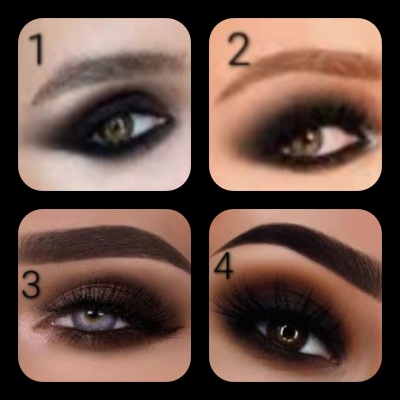 1

2

3

4