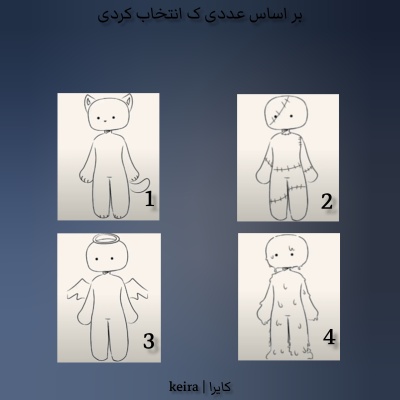 بر اساس عددی ک انتخاب کردی

1

2

3

4

keira | کایرا