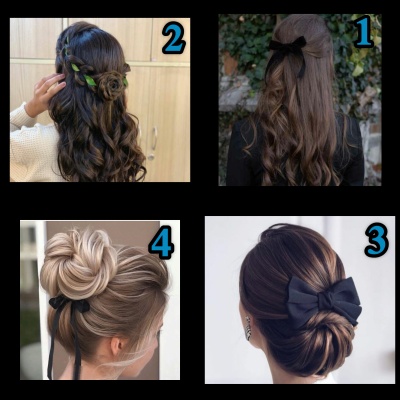 2

1

4

3