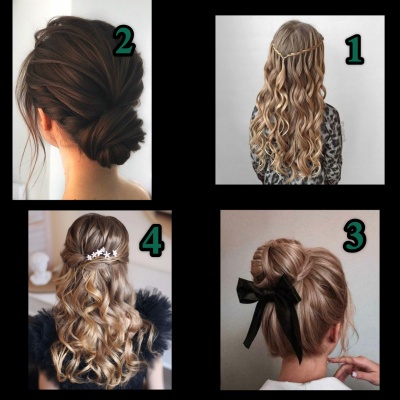 2
1
4
3