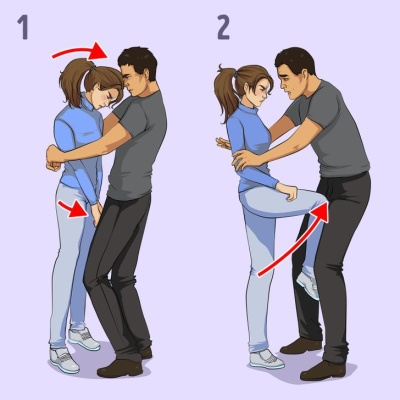 1

2