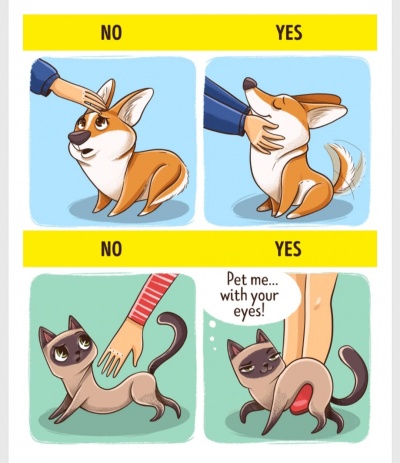 NO

YES

NO

YES

Pet me... with your eyes!