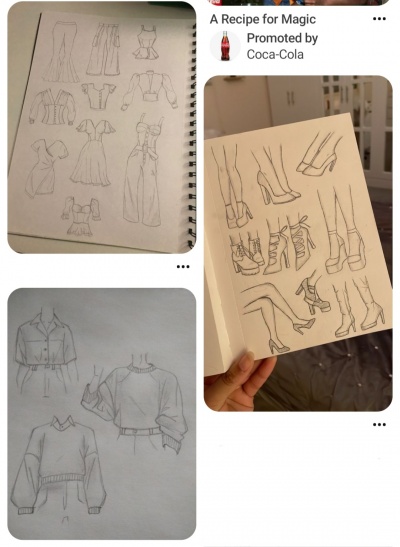 A Recipe for Magic

Promoted by
Coca-Cola