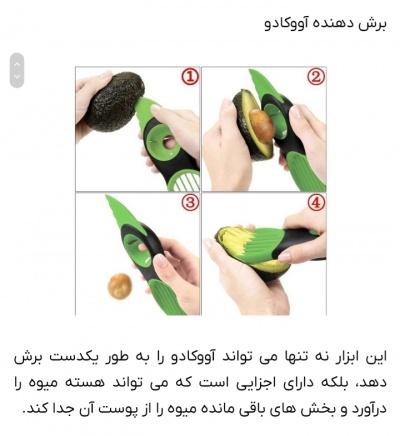 برش دهنده آووکادو

①

②

③

④

این ابزار نه تنها می تواند آووکادو را به طور یکدست برش دهد، بلکه دارای اجزایی است که می تواند هسته میوه را درآورد و بخش های باقی مانده میوه را از پوست آن جدا کند.