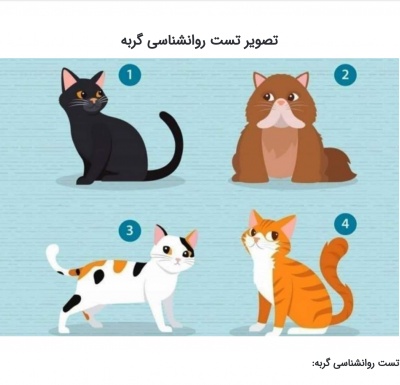 تصویر تست روانشناسی گربه

1

2

3

4

تست روانشناسی گربه: