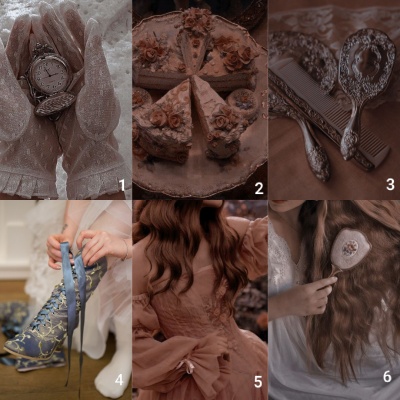 1
2
3
4
5
6