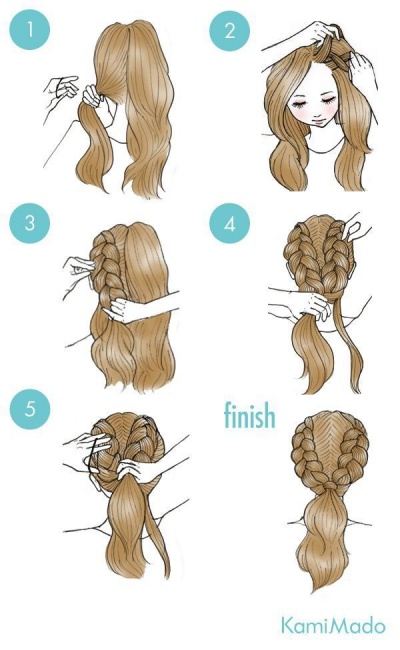 1

2

3

4

5

finish

KamiMado