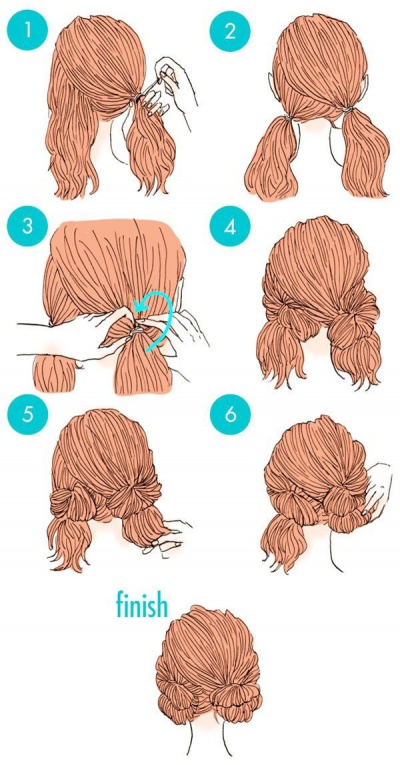 1
2
3
4
5
6
finish