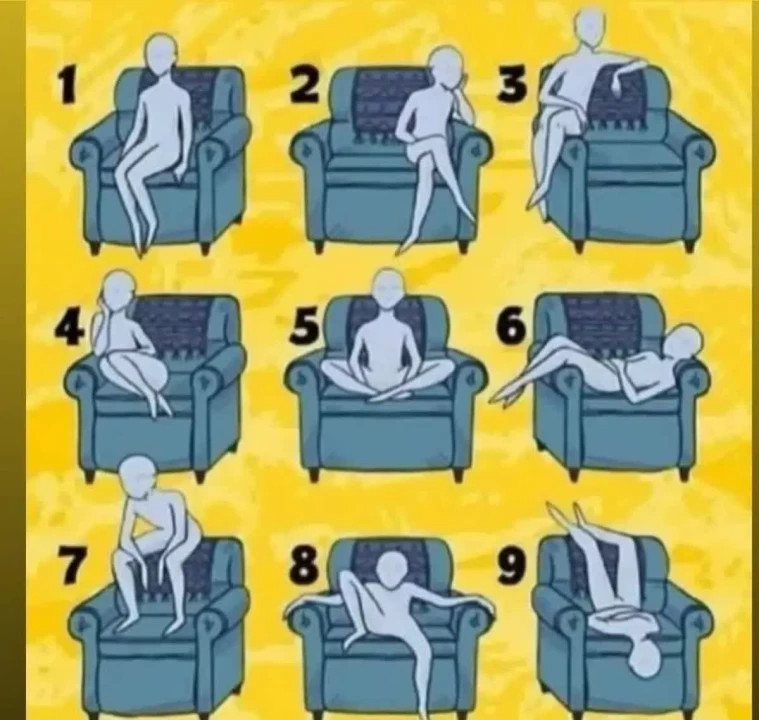 1
2
3
4
5
6
7
8
9