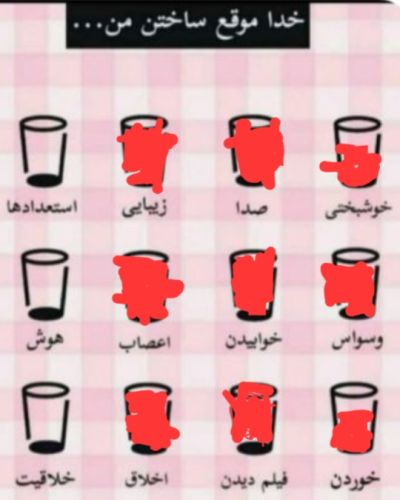 خدا موقع ساختن من...

خوشبختی
صدا
زیبایی
استعدادها

وسواس
خوابیدن
اعصاب
هوش

خوردن
فیلم دیدن
اخلاق
خلاقیت